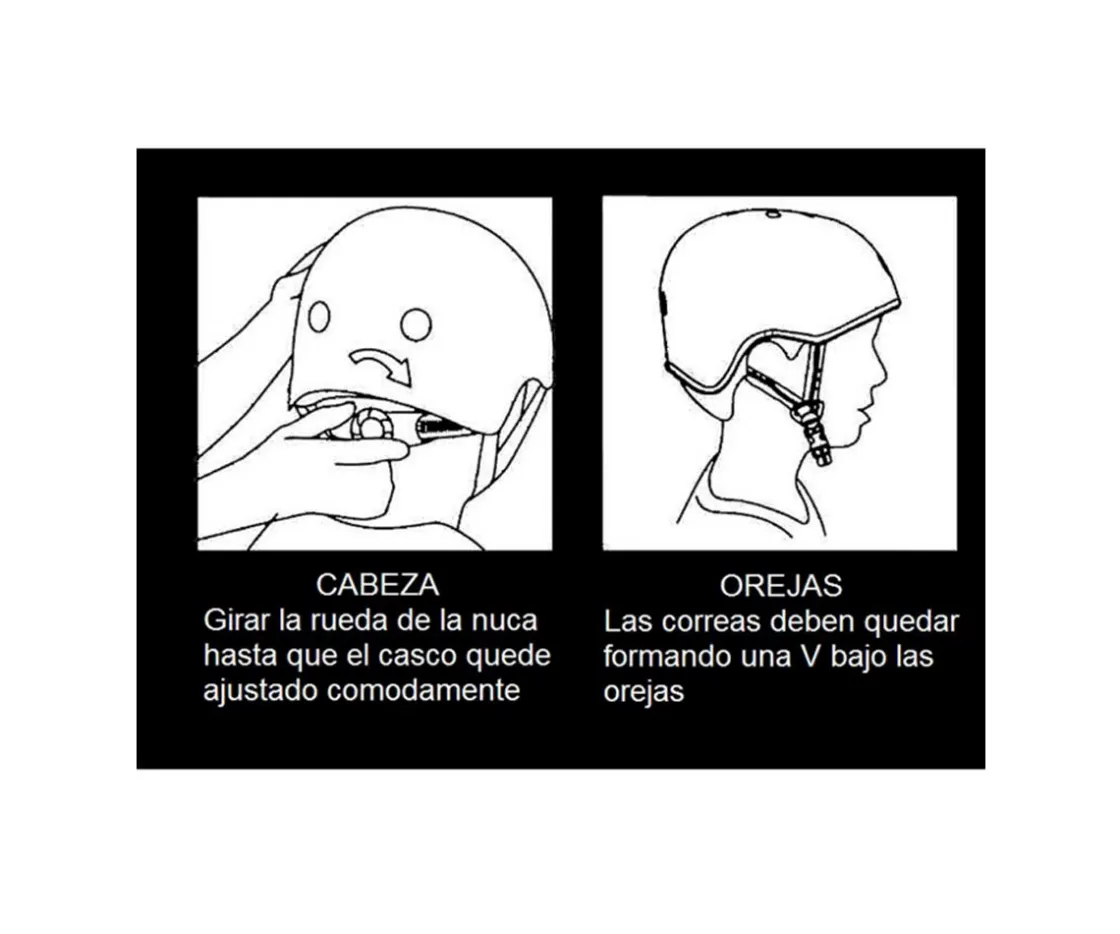 CABEZA
Girar la rueda de la nuca hasta que el casco quede ajustado comodamente

OREJAS
Las correas deben quedar formando una V bajo las orejas