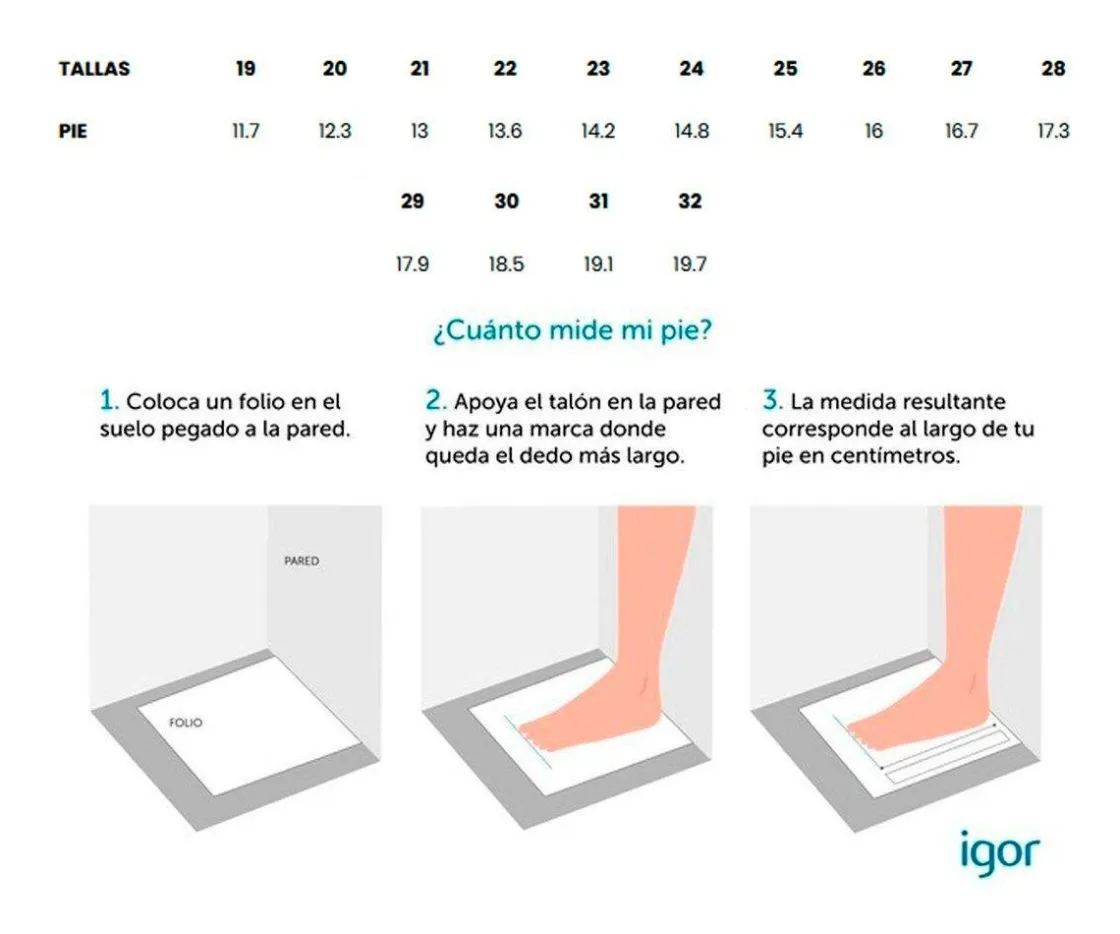 | TALLAS | 19 | 20 | 21 | 22 | 23 | 24 | 25 | 26 | 27 | 28 |
|---|---|---|---|---|---|---|---|---|---|---|
| PIE | 11.7 | 12.3 | 13 | 13.6 | 14.2 | 14.8 | 15.4 | 16 | 16.7 | 17.3 |

| 29 | 30 | 31 | 32 |
|---|---|---|---|
| 17.9 | 18.5 | 19.1 | 19.7 |

¿Cuánto mide mi pie?

1. Coloca un folio en el suelo pegado a la pared.

2. Apoya el talón en la pared y haz una marca donde queda el dedo más largo.

3. La medida resultante corresponde al largo de tu pie en centímetros.

PARED

FOLIO

igor