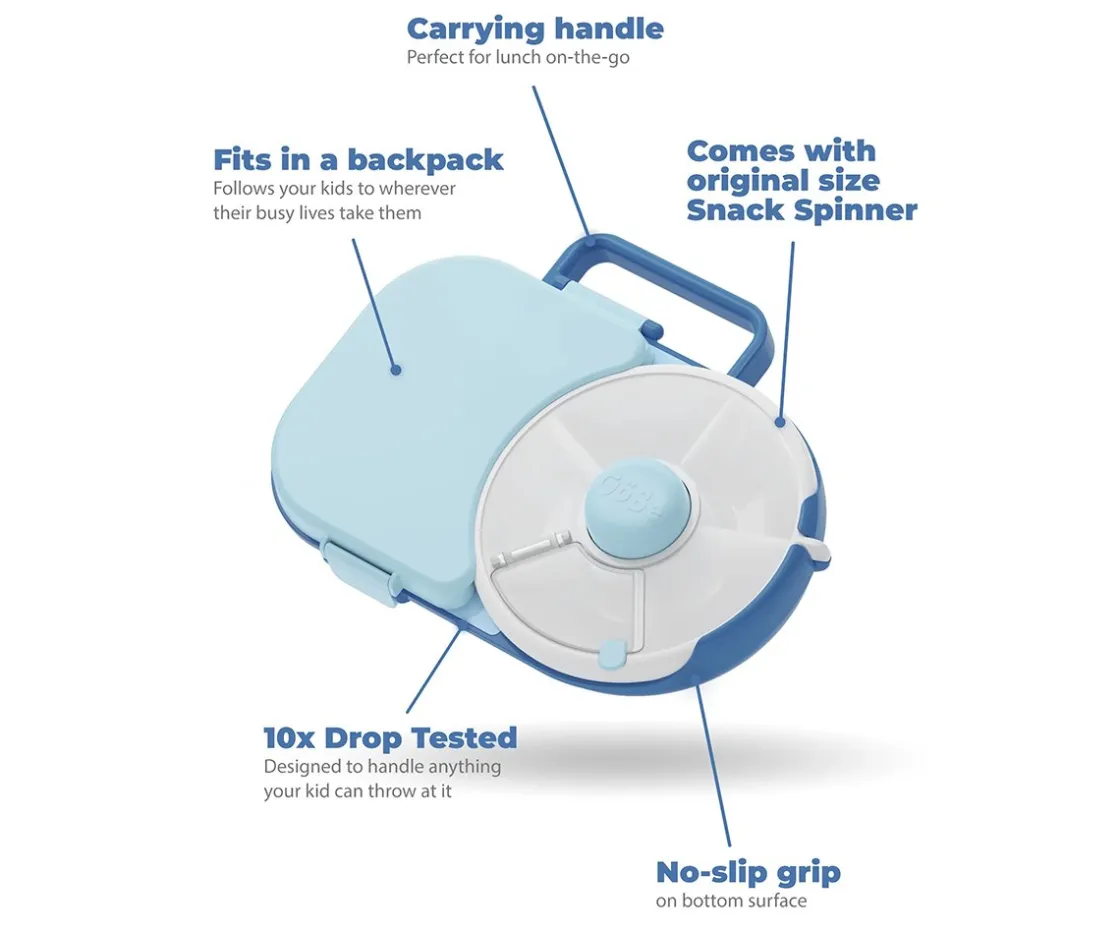 Carrying handle
Perfect for lunch on-the-go

Fits in a backpack
Follows your kids to wherever their busy lives take them

Comes with original size Snack Spinner

GoBe

10x Drop Tested
Designed to handle anything your kid can throw at it

No-slip grip
on bottom surface